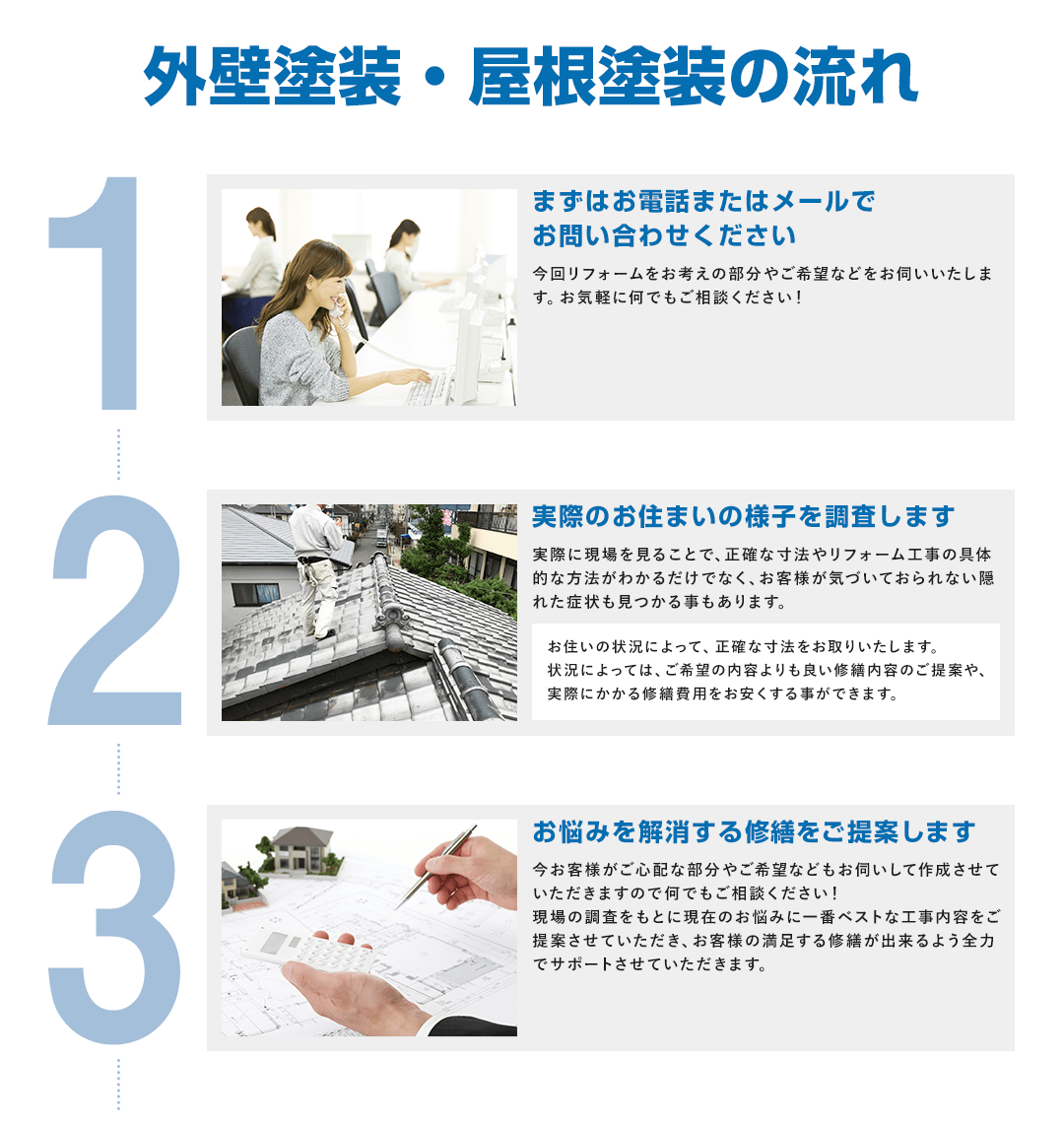 外壁塗装・屋根塗装の流れ

1

まずはお電話またはメールでお問い合わせください

今回リフォームをお考えの部分やご希望などをお伺いいたします。お気軽に何でもご相談ください！

2

実際のお住まいの様子を調査します

実際に現場を見ることで、正確な寸法やリフォーム工事の具体的な方法がわかるだけでなく、お客様が気づいておられない隠れた症状も見つかる事もあります。

お住いの状況によって、正確な寸法をお取りいたします。
状況によっては、ご希望の内容よりも良い修繕内容のご提案や、実際にかかる修繕費用をお安くする事ができます。

3

お悩みを解消する修繕をご提案します

今お客様がご心配な部分やご希望などもお伺いして作成させていただきますので何でもご相談ください！
現場の調査をもとに現在のお悩みに一番ベストな工事内容をご提案させていただき、お客様の満足する修繕が出来るよう全力でサポートさせていただきます。